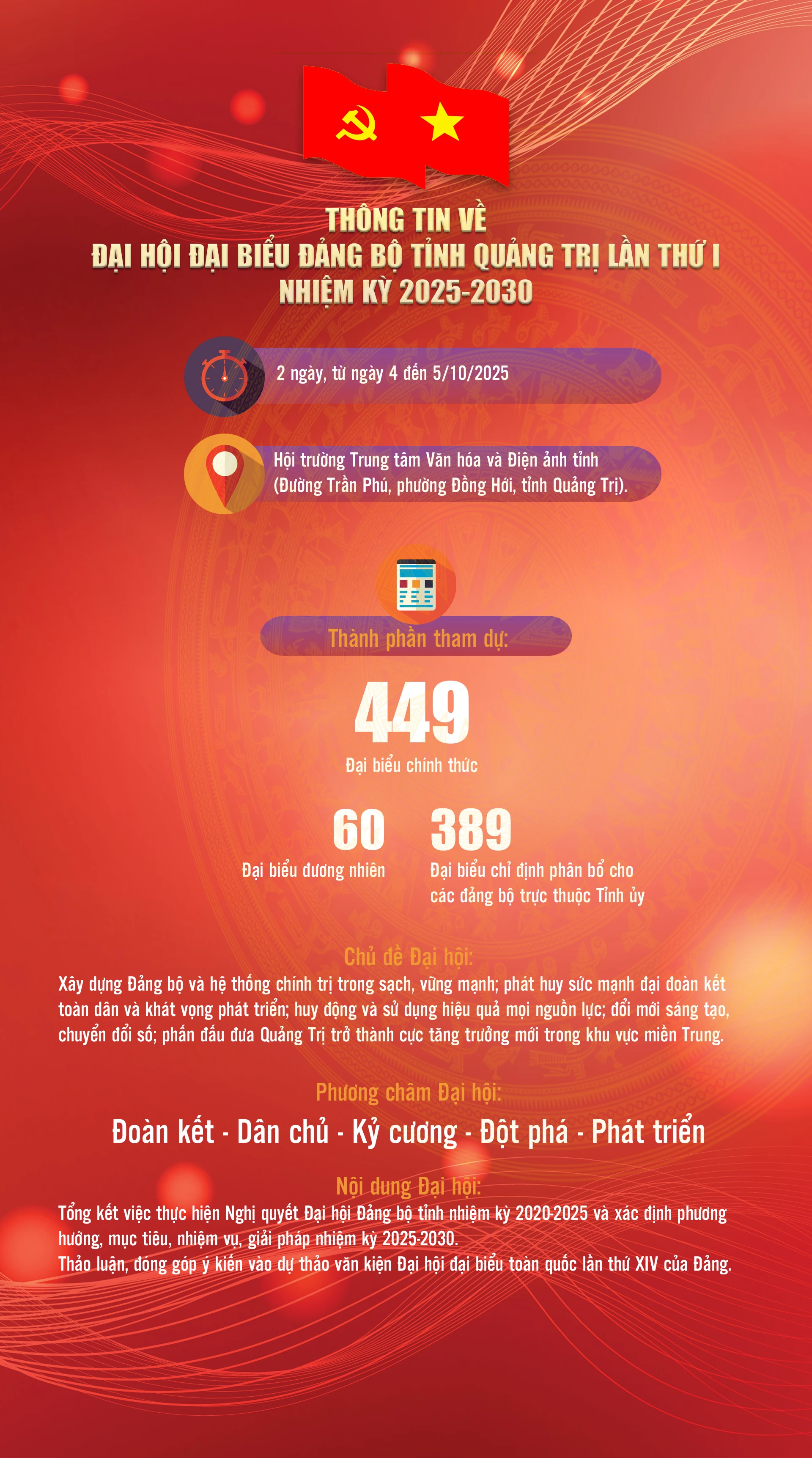 THÔNG TIN VỀ
ĐẠI HỘI ĐẠI BIỂU ĐẢNG BỘ TỈNH QUẢNG TRỊ LẦN THỨ I
NHIỆM KỲ 2025-2030

2 ngày, từ ngày 4 đến 5/10/2025

Hội trường Trung tâm Văn hóa và Điện ảnh tỉnh (Đường Trần Phú, phường Đồng Hới, tỉnh Quảng Trị).

Thành phần tham dự:

449
Đại biểu chính thức

60
Đại biểu đương nhiên

389
Đại biểu chỉ định phân bổ cho các đảng bộ trực thuộc Tỉnh ủy

Chủ đề Đại hội:
Xây dựng Đảng bộ và hệ thống chính trị trong sạch, vững mạnh; phát huy sức mạnh đại đoàn kết toàn dân và khát vọng phát triển; huy động và sử dụng hiệu quả mọi nguồn lực; đổi mới sáng tạo, chuyển đổi số; phấn đấu đưa Quảng Trị trở thành cực tăng trưởng mới trong khu vực miền Trung.

Phương châm Đại hội:
Đoàn kết - Dân chủ - Kỷ cương - Đột phá - Phát triển

Nội dung Đại hội:
Tổng kết việc thực hiện Nghị quyết Đại hội Đảng bộ tỉnh nhiệm kỳ 2020-2025 và xác định phương hướng, mục tiêu, nhiệm vụ, giải pháp nhiệm kỳ 2025-2030.
Thảo luận, đóng góp ý kiến vào dự thảo văn kiện Đại hội đại biểu toàn quốc lần thứ XIV của Đảng.