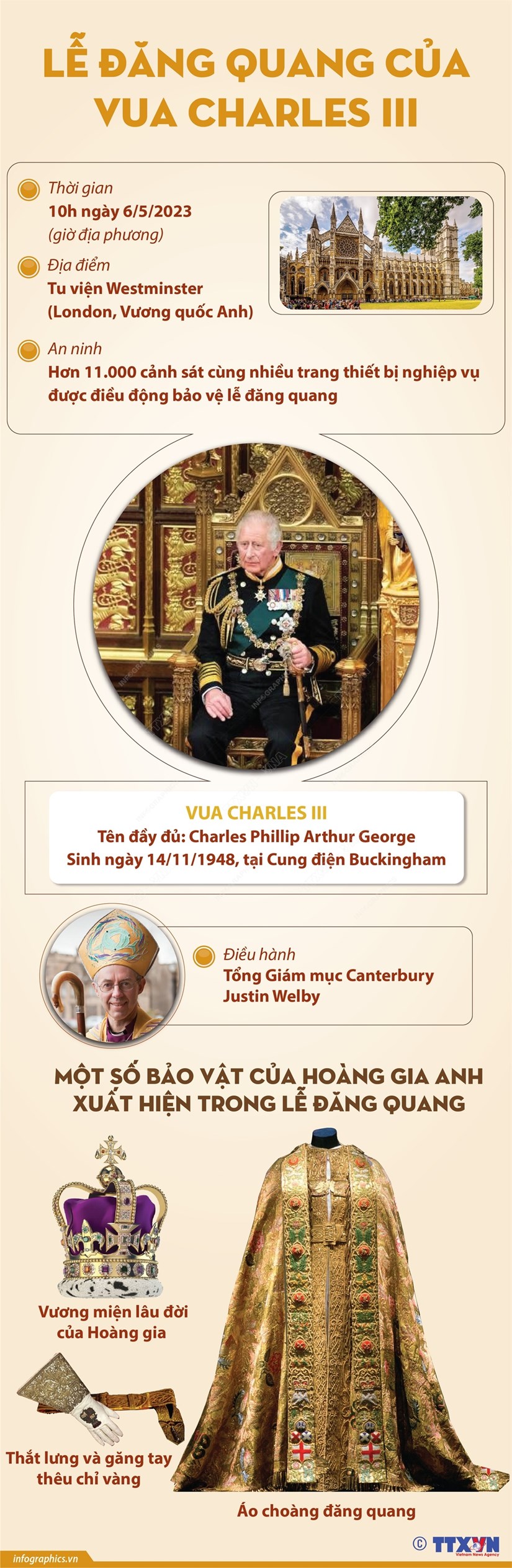 LỄ ĐĂNG QUANG CỦA VUA CHARLES III

Thời gian
10h ngày 6/5/2023
(giờ địa phương)

Địa điểm
Tu viện Westminster
(London, Vương quốc Anh)

An ninh
Hơn 11.000 cảnh sát cùng nhiều trang thiết bị nghiệp vụ được điều động bảo vệ lễ đăng quang

VUA CHARLES III
Tên đầy đủ: Charles Phillip Arthur George
Sinh ngày 14/11/1948, tại Cung điện Buckingham

Điều hành
Tổng Giám mục Canterbury
Justin Welby

MỘT SỐ BẢO VẬT CỦA HOÀNG GIA ANH XUẤT HIỆN TRONG LỄ ĐĂNG QUANG

Vương miện lâu đời của Hoàng gia

Thắt lưng và găng tay thêu chỉ vàng

Áo choàng đăng quang

infographics.vn

© TTXVN
Vietnam News Agency