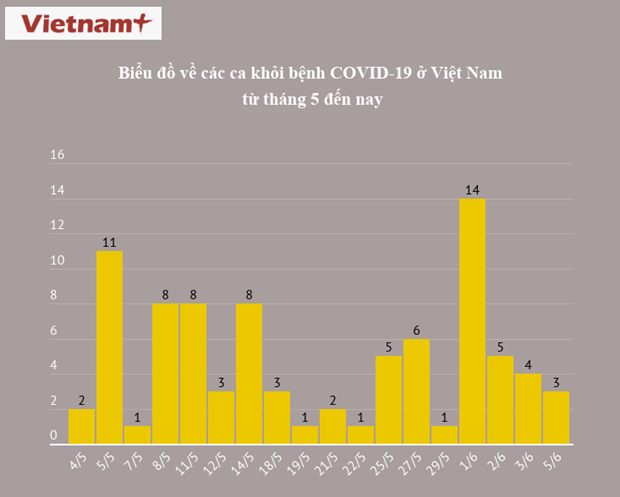 Vietnam+

Biểu đồ về các ca khỏi bệnh COVID-19 ở Việt Nam
từ tháng 5 đến nay

16
14
12
10
8
6
4
2
0

2
11
1
8
8
3
8
3
1
2
1
5
6
1
14
5
4
3

4/5
5/5
7/5
8/5
11/5
12/5
14/5
18/5
19/5
21/5
22/5
25/5
27/5
29/5
1/6
2/6
3/6
5/6