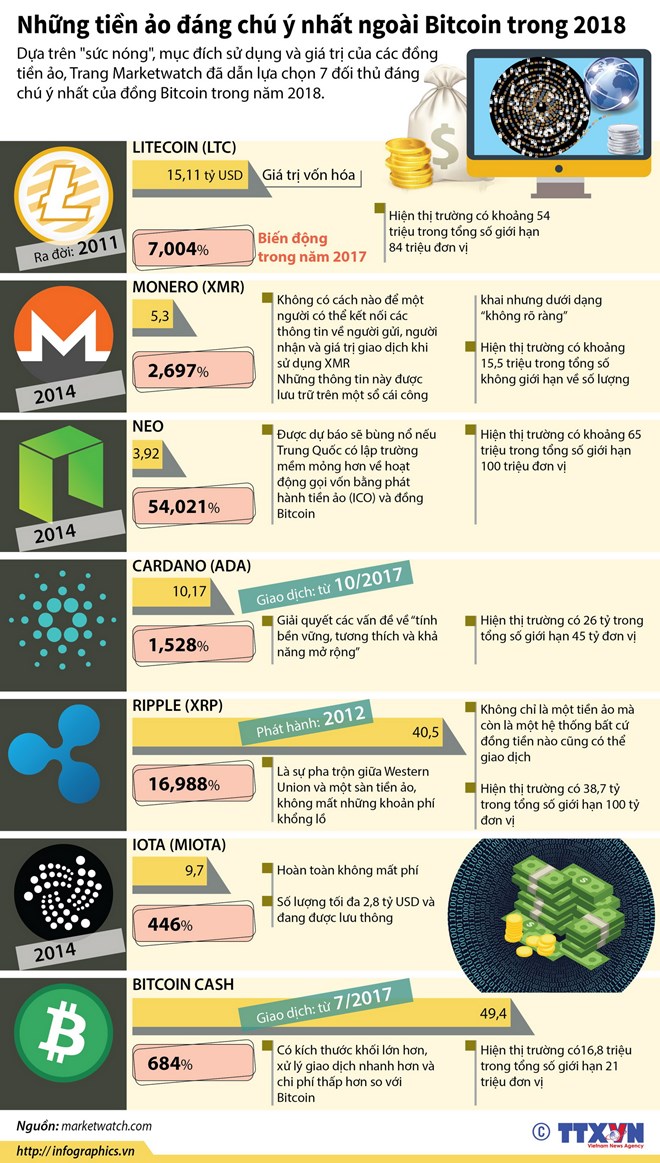 Những tiền ảo đáng chú ý nhất ngoài Bitcoin trong 2018

Dựa trên "sức nóng", mục đích sử dụng và giá trị của các đồng tiền ảo, Trang Marketwatch đã dẫn lựa chọn 7 đối thủ đáng chú ý nhất của đồng Bitcoin trong năm 2018.

LITECOIN (LTC)
15,11 tỷ USD
Giá trị vốn hóa
Ra đời: 2011
7,004%
Biến động trong năm 2017
Hiện thị trường có khoảng 54 triệu trong tổng số giới hạn 84 triệu đơn vị

MONERO (XMR)
5,3
2014
2,697%
Không có cách nào để một người có thể kết nối các thông tin về người gửi, người nhận và giá trị giao dịch khi sử dụng XMR
Những thông tin này được lưu trữ trên một sổ cái công khai nhưng dưới dạng "không rõ ràng"
Hiện thị trường có khoảng 15,5 triệu trong tổng số không giới hạn về số lượng

NEO
3,92
2014
54,021%
Được dự báo sẽ bùng nổ nếu Trung Quốc có lập trường mềm mỏng hơn về hoạt động gọi vốn bằng phát hành tiền ảo (ICO) và đồng Bitcoin
Hiện thị trường có khoảng 65 triệu trong tổng số giới hạn 100 triệu đơn vị

CARDANO (ADA)
10,17
Giao dịch: từ 10/2017
1,528%
Giải quyết các vấn đề về "tính bền vững, tương thích và khả năng mở rộng"
Hiện thị trường có 26 tỷ trong tổng số giới hạn 45 tỷ đơn vị

RIPPLE (XRP)
Phát hành: 2012
40,5
16,988%
Là sự pha trộn giữa Western Union và một sàn tiền ảo, không mất những khoản phí khổng lồ
Không chỉ là một tiền ảo mà còn là một hệ thống bất cứ đồng tiền nào cũng có thể giao dịch
Hiện thị trường có 38,7 tỷ trong tổng số giới hạn 100 tỷ đơn vị

IOTA (MIOTA)
9,7
2014
446%
Hoàn toàn không mất phí
Số lượng tối đa 2,8 tỷ USD và đang được lưu thông

BITCOIN CASH
Giao dịch: từ 7/2017
49,4
684%
Có kích thước khối lớn hơn, xử lý giao dịch nhanh hơn và chi phí thấp hơn so với Bitcoin
Hiện thị trường có16,8 triệu trong tổng số giới hạn 21 triệu đơn vị

Nguồn: marketwatch.com
http://infographics.vn
© TTXVN
Vietnam News Agency