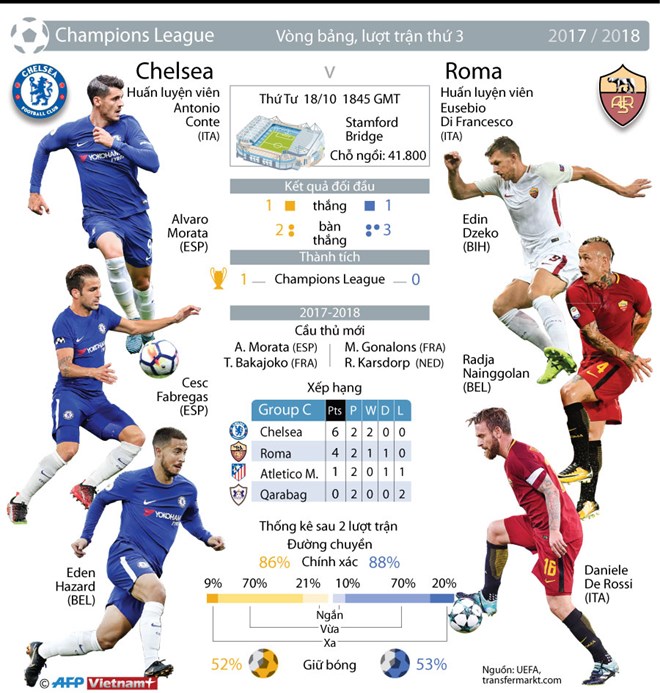 Champions League
Vòng bảng, lượt trận thứ 3
2017 / 2018

Chelsea
Huấn luyện viên Antonio Conte (ITA)

V

Roma
Huấn luyện viên Eusebio Di Francesco (ITA)

Thứ Tư 18/10 1845 GMT
Stamford Bridge
Chỗ ngồi: 41.800

Kết quả đối đầu
1 thắng 1
2 bàn thắng 3

Thành tích
1 Champions League 0

2017-2018
Cầu thủ mới
A. Morata (ESP)
T. Bakajoko (FRA)
M. Gonalons (FRA)
R. Karsdorp (NED)

Xếp hạng

| Group C | Pts | P | W | D | L |
|---|---|---|---|---|---|
| Chelsea | 6 | 2 | 2 | 0 | 0 |
| Roma | 4 | 2 | 1 | 1 | 0 |
| Atletico M. | 1 | 2 | 0 | 1 | 1 |
| Qarabag | 0 | 2 | 0 | 0 | 2 |

Thống kê sau 2 lượt trận
Đường chuyền
86% Chính xác 88%
9% 70% 21% 10% 70% 20%
Ngắn
Vừa
Xa
52% Giữ bóng 53%

Alvaro Morata (ESP)
Cesc Fabregas (ESP)
Eden Hazard (BEL)
Edin Dzeko (BIH)
Radja Nainggolan (BEL)
Daniele De Rossi (ITA)

Nguồn: UEFA, transfermarkt.com
© AFP Vietnam+